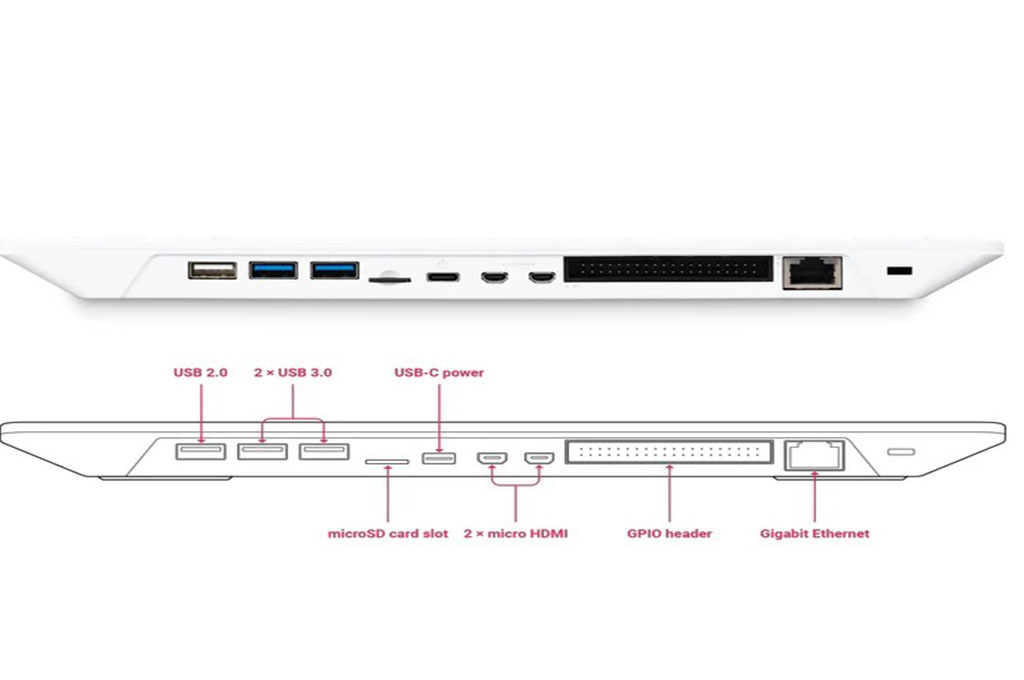 USB 2.0
2 × USB 3.0
USB-C power
microSD card slot
2 × micro HDMI
GPIO header
Gigabit Ethernet